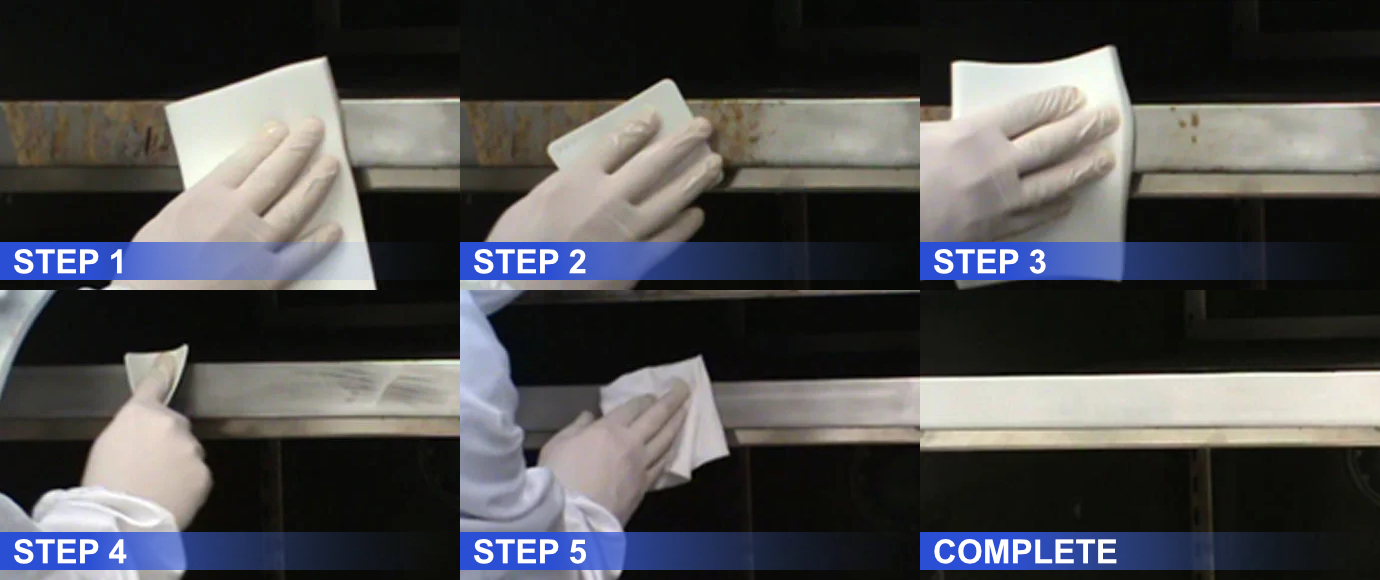 STEP 1

STEP 2

STEP 3

STEP 4

STEP 5

COMPLETE